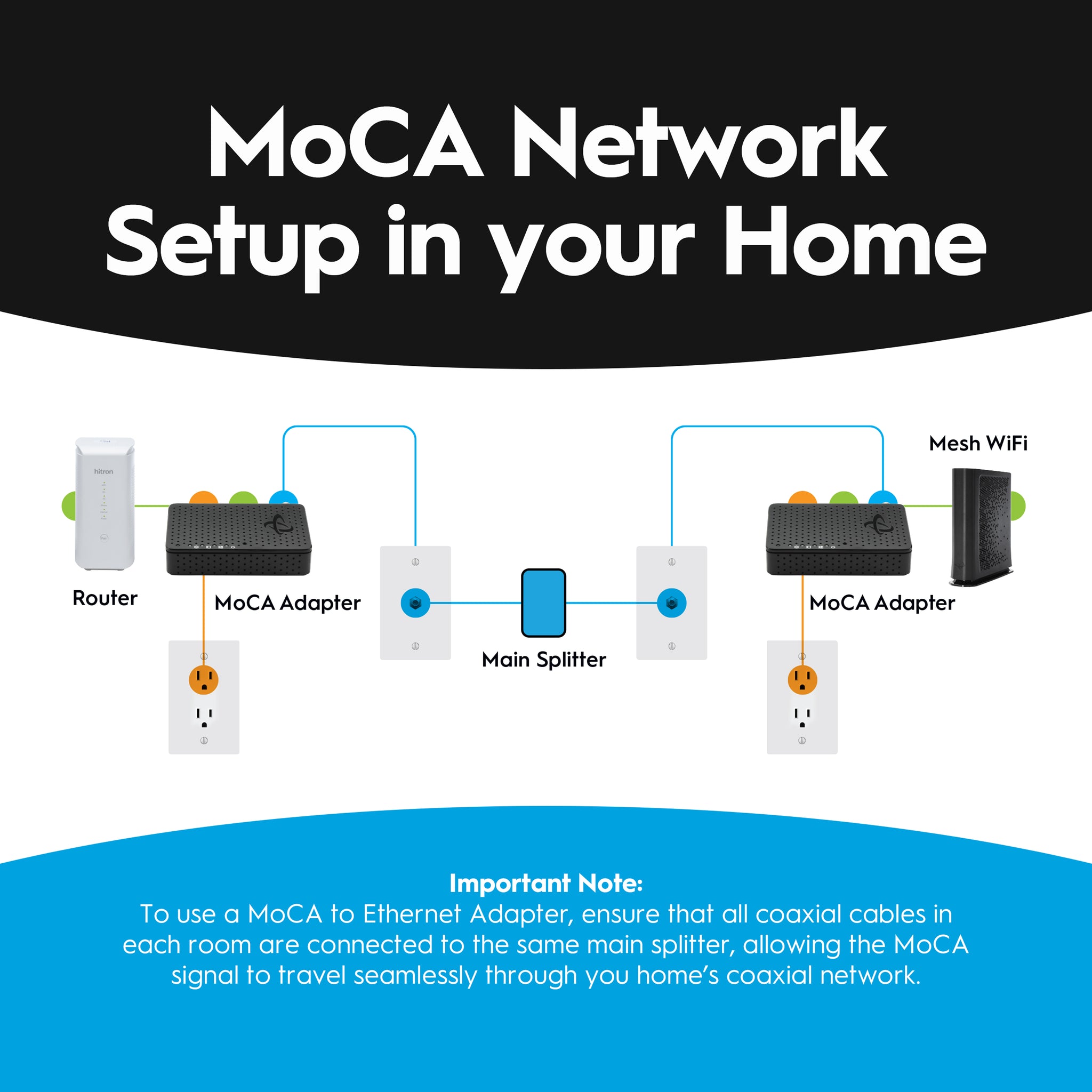 MoCA Network Setup in your Home

hitron

Router

MoCA Adapter

Main Splitter

Mesh WiFi

MoCA Adapter

Important Note:
To use a MoCA to Ethernet Adapter, ensure that all coaxial cables in each room are connected to the same main splitter, allowing the MoCA signal to travel seamlessly through you home's coaxial network.